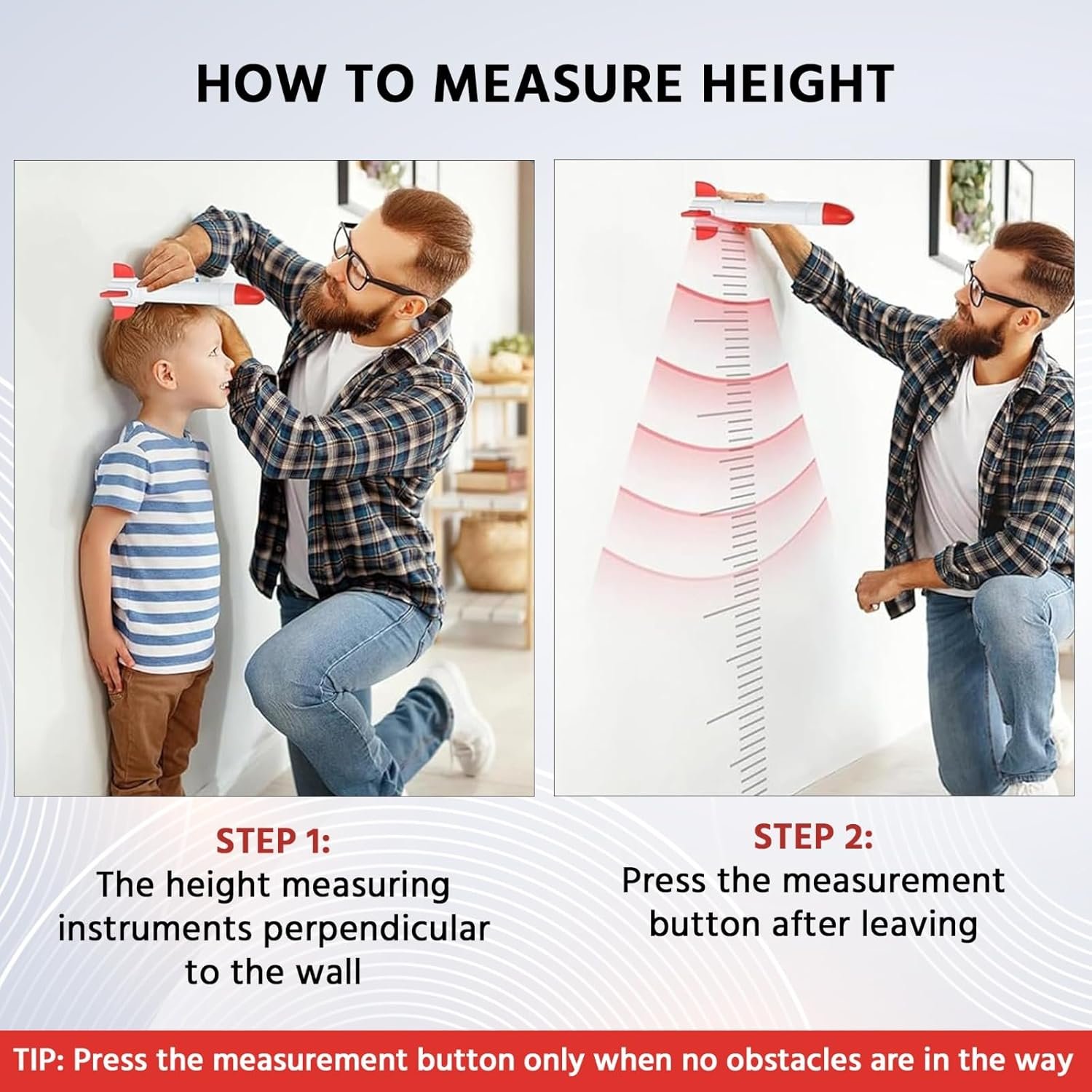 HOW TO MEASURE HEIGHT

STEP 1:
The height measuring instruments perpendicular to the wall

STEP 2:
Press the measurement button after leaving

TIP: Press the measurement button only when no obstacles are in the way